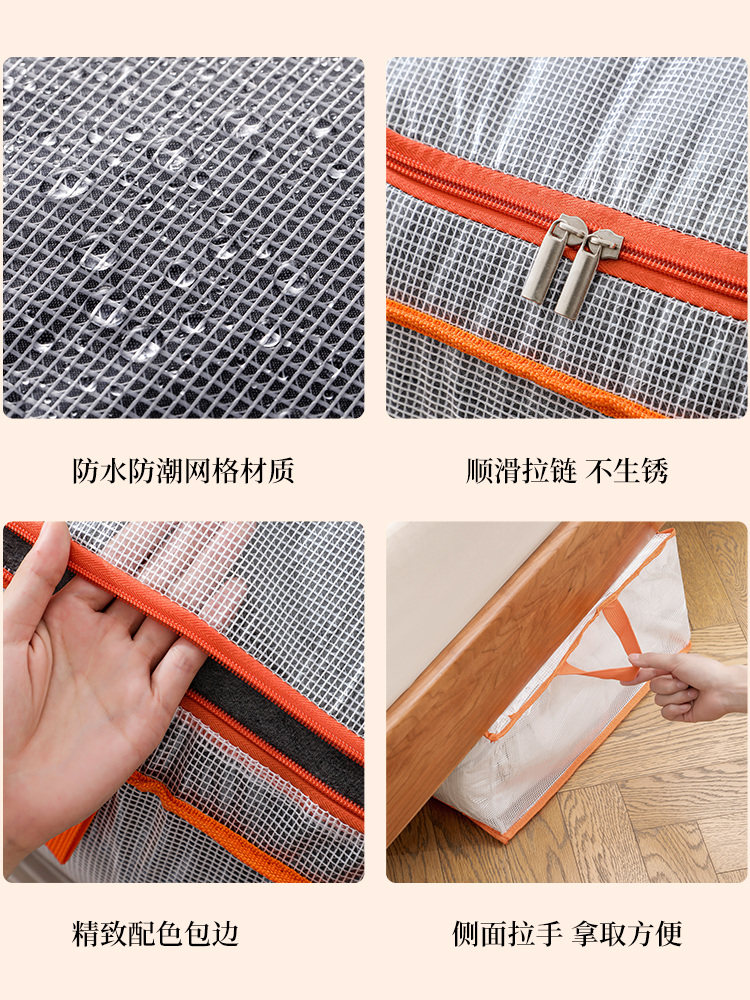 防水防潮网格材质

顺滑拉链 不生锈

精致配色包边

侧面拉手 拿取方便