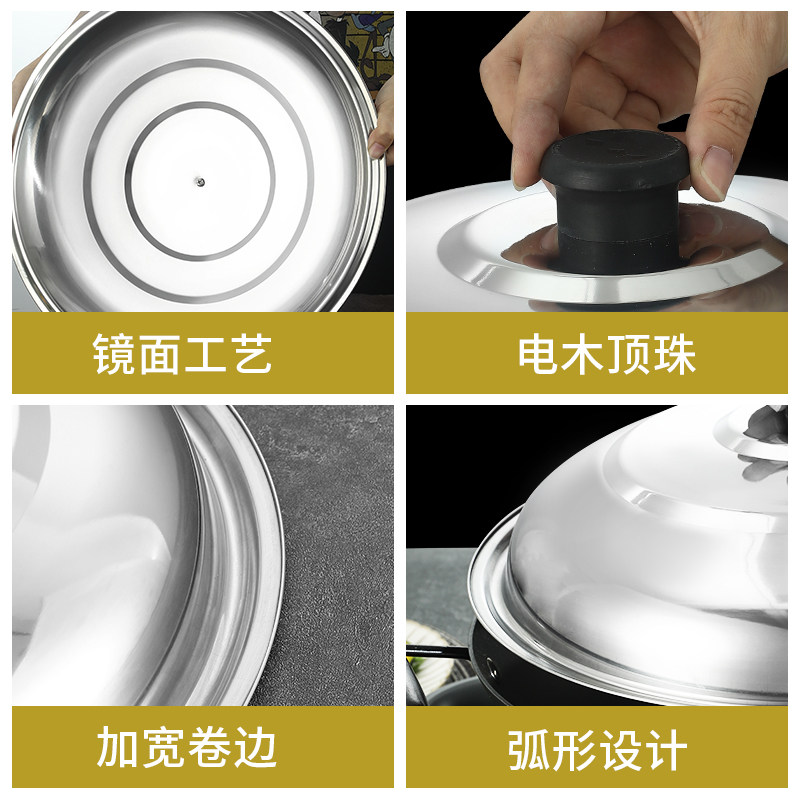 镜面工艺

电木顶珠

加宽卷边

弧形设计