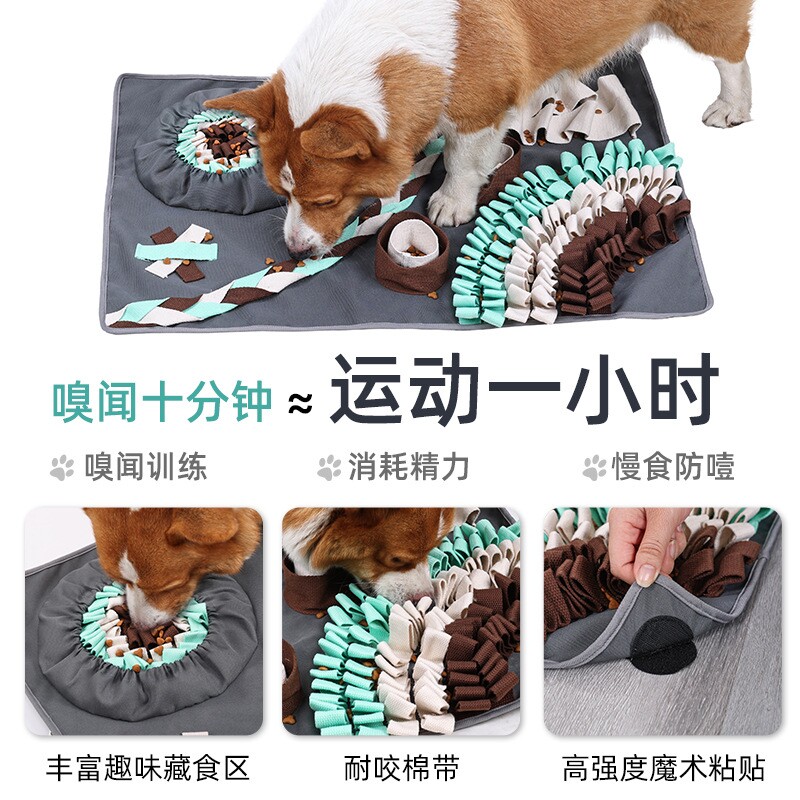 嗅闻十分钟 ≈ 运动一小时

嗅闻训练 消耗精力 慢食防噎

丰富趣味藏食区

耐咬棉带

高强度魔术粘贴