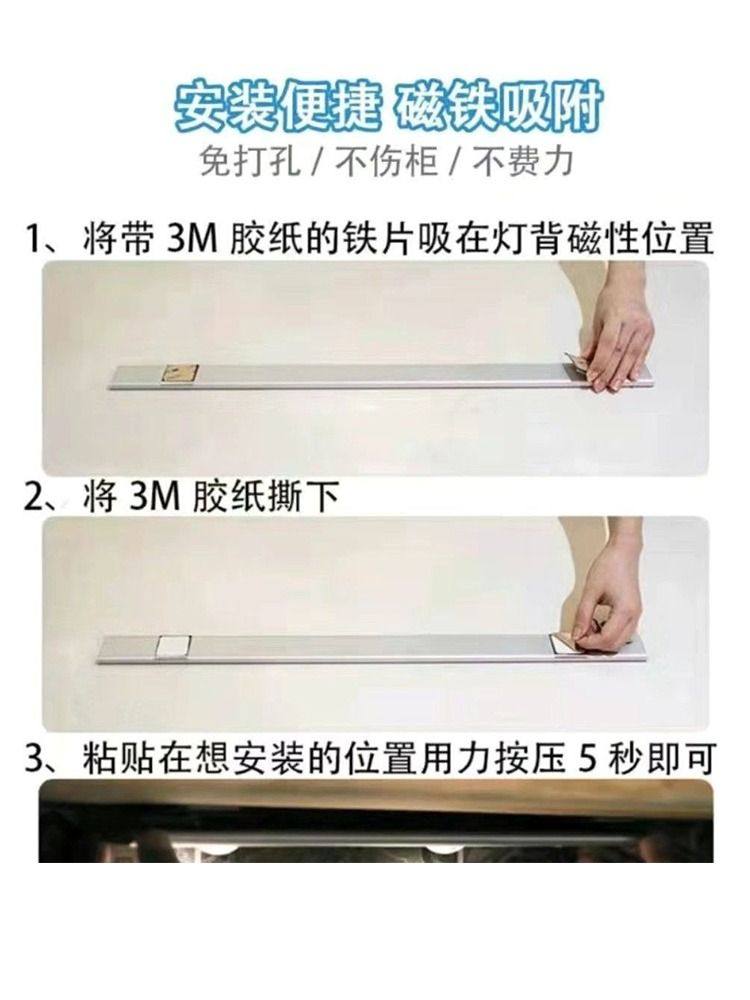 安装便捷 磁铁吸附
免打孔 / 不伤柜 / 不费力

1、将带 3M 胶纸的铁片吸在灯背磁性位置

2、将 3M 胶纸撕下

3、粘贴在想安装的位置用力按压 5 秒即可