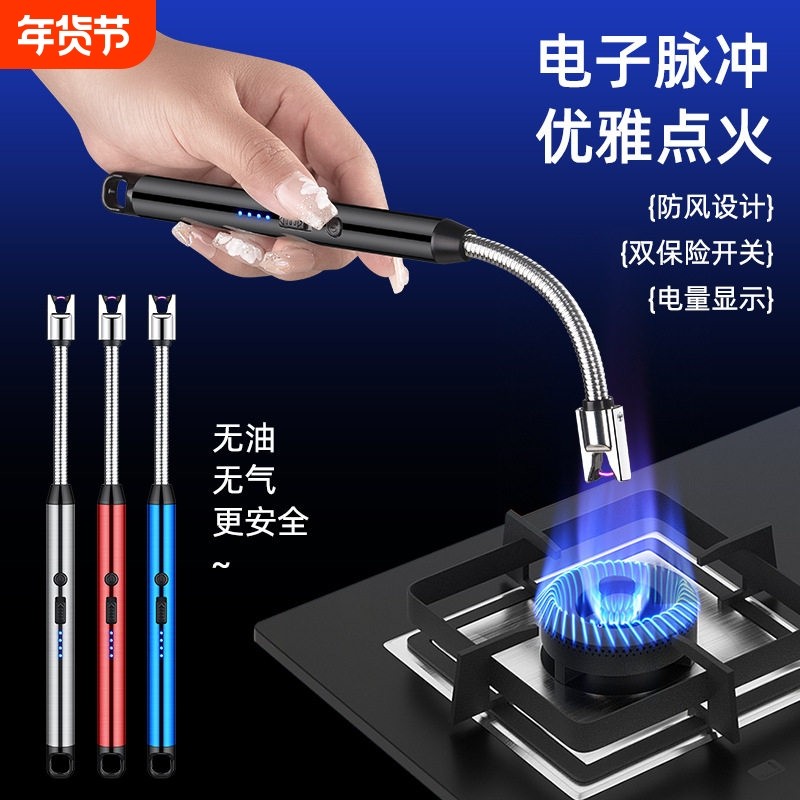 年货节

电子脉冲
优雅点火

{防风设计}
{双保险开关}
{电量显示}

无油
无气
更安全
~