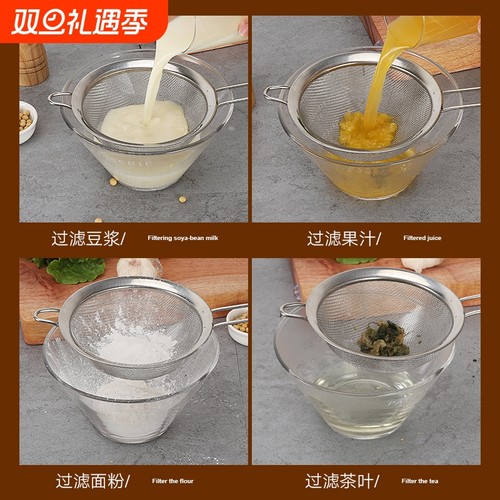 双旦礼遇季

过滤豆浆/ Filtering soya-bean milk

过滤果汁/ Filtered juice

过滤面粉/ Filter the flour

过滤茶叶/ Filter the tea