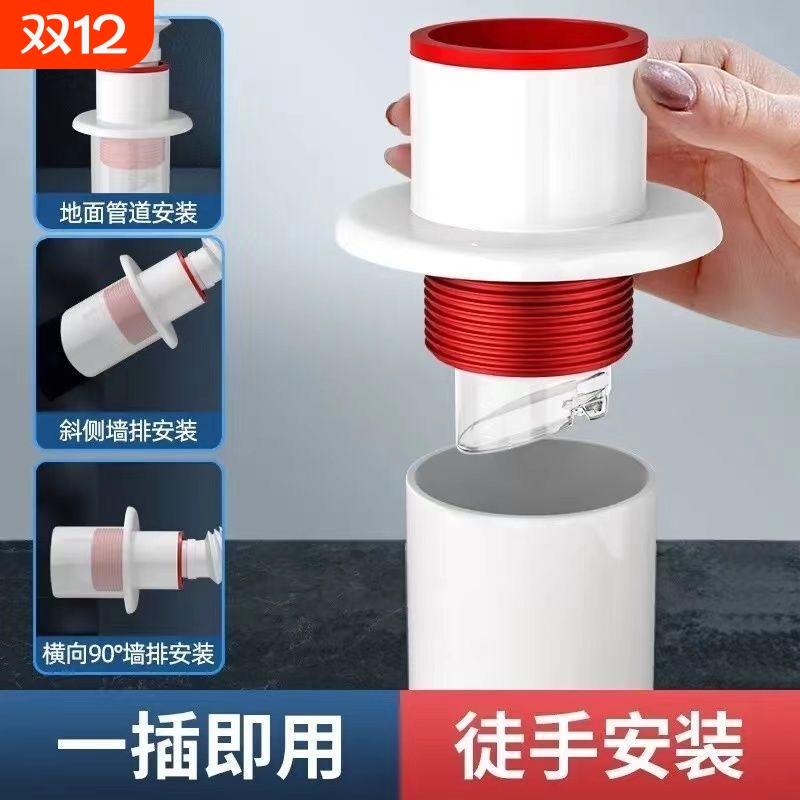 双12

地面管道安装

斜侧墙排安装

横向90°墙排安装

一插即用

徒手安装