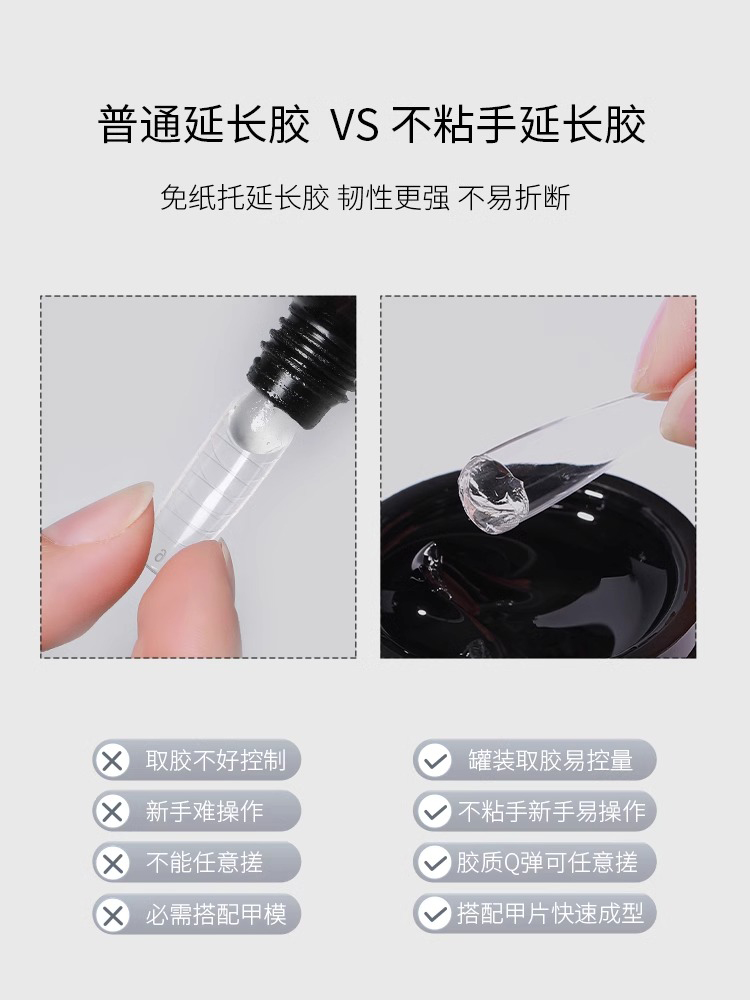 普通延长胶 VS 不粘手延长胶

免纸托延长胶 韧性更强 不易折断

取胶不好控制

新手难操作

不能任意搓

必需搭配甲模

罐装取胶易控量

不粘手新手易操作

胶质Q弹可任意搓

搭配甲片快速成型