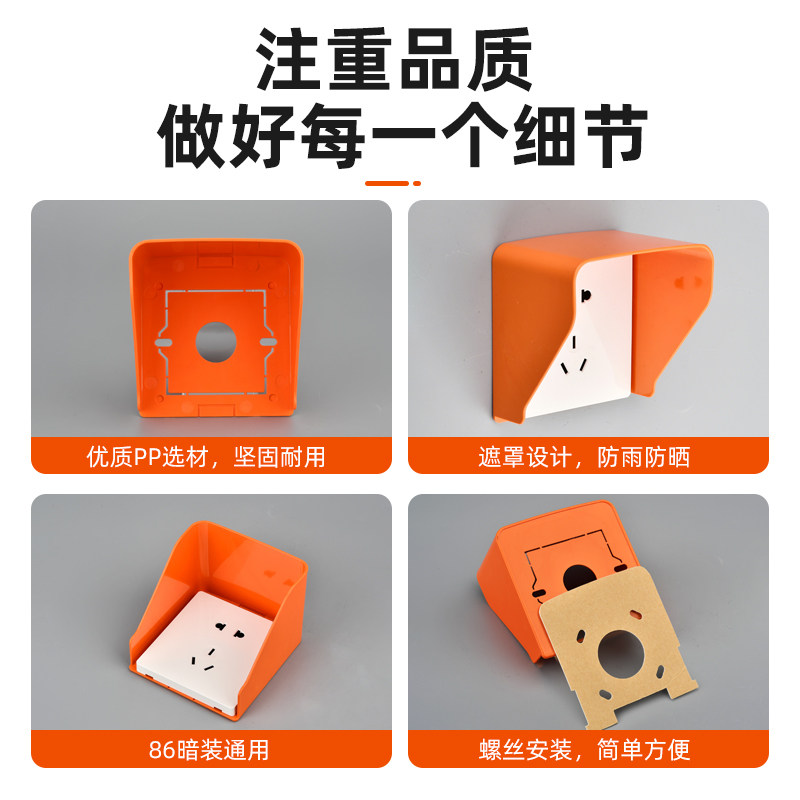 注重品质
做好每一个细节

优质PP选材，坚固耐用

遮罩设计，防雨防晒

86暗装通用

螺丝安装，简单方便