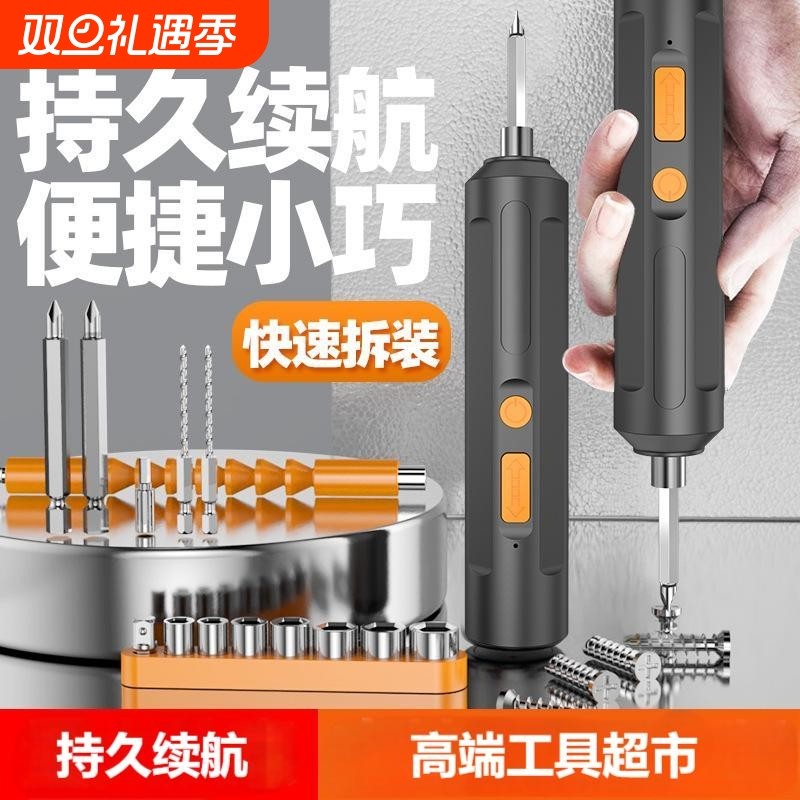 双旦礼遇季

持久续航
便捷小巧

快速拆装

持久续航

高端工具超市