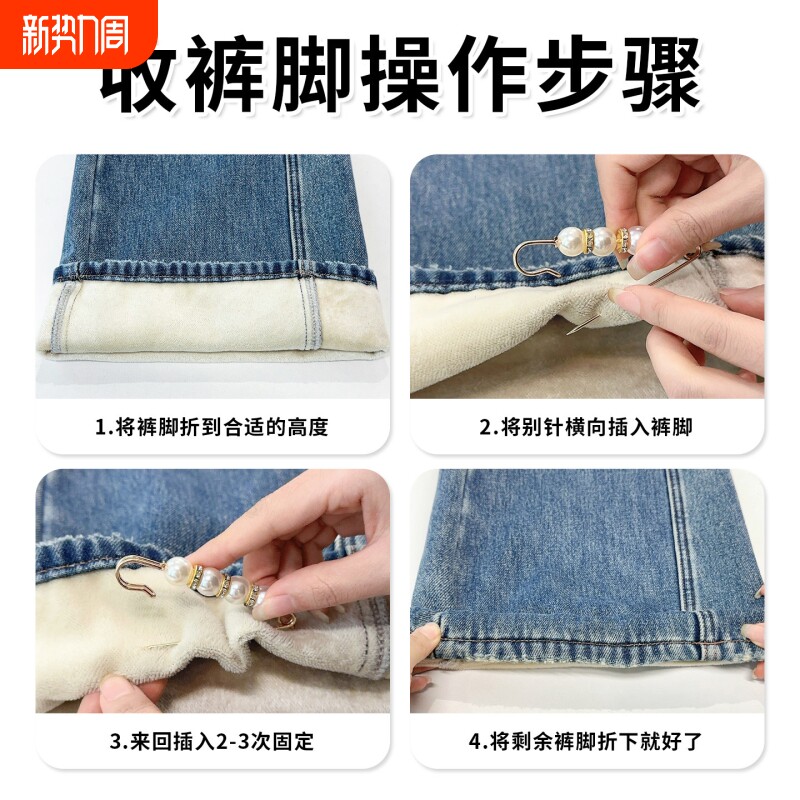 新势力周

收裤脚操作步骤

1.将裤脚折到合适的高度

2.将别针横向插入裤脚

3.来回插入2-3次固定

4.将剩余裤脚折下就好了