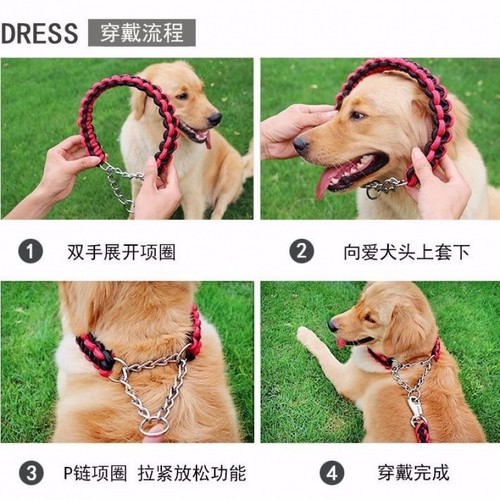 DRESS 穿戴流程

1 双手展开项圈

2 向爱犬头上套下

3 P链项圈 拉紧放松功能

4 穿戴完成