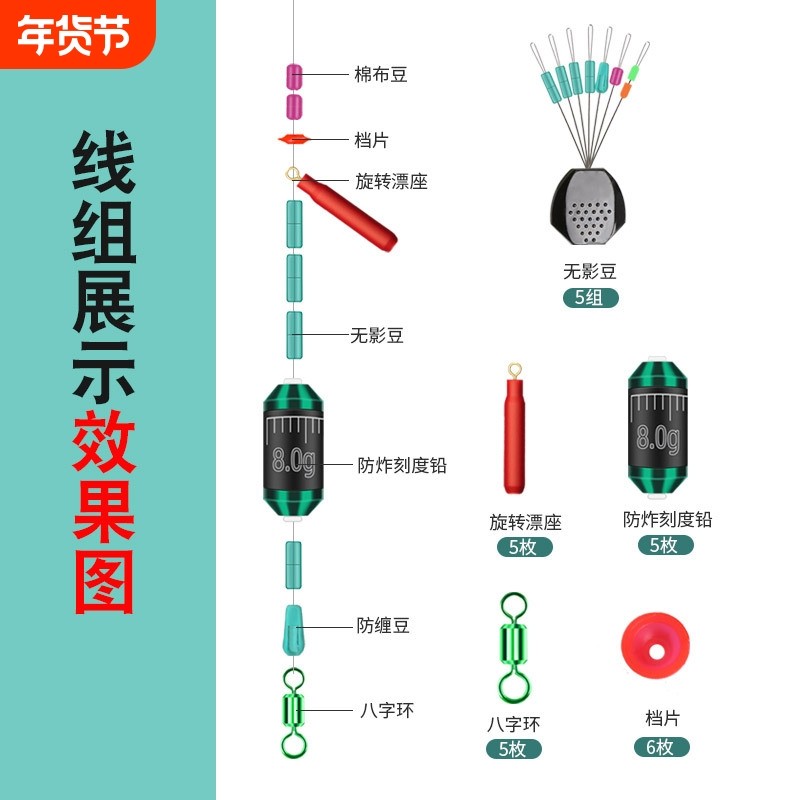 年货节

线组展示效果图

棉布豆
档片
旋转漂座
无影豆
8.0g
防炸刻度铅
防缠豆
八字环

无影豆
5组

旋转漂座
5枚

8.0g
防炸刻度铅
5枚

八字环
5枚

档片
6枚