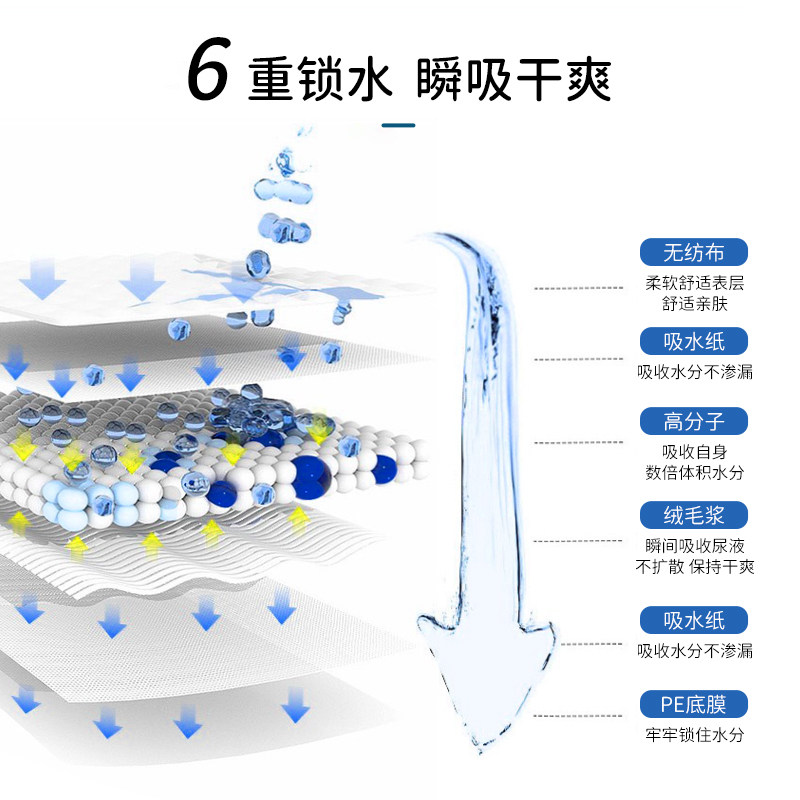 6 重锁水 瞬吸干爽

无纺布
柔软舒适表层
舒适亲肤

吸水纸
吸收水分不渗漏

高分子
吸收自身
数倍体积水分

绒毛浆
瞬间吸收尿液
不扩散 保持干爽

吸水纸
吸收水分不渗漏

PE底膜
牢牢锁住水分