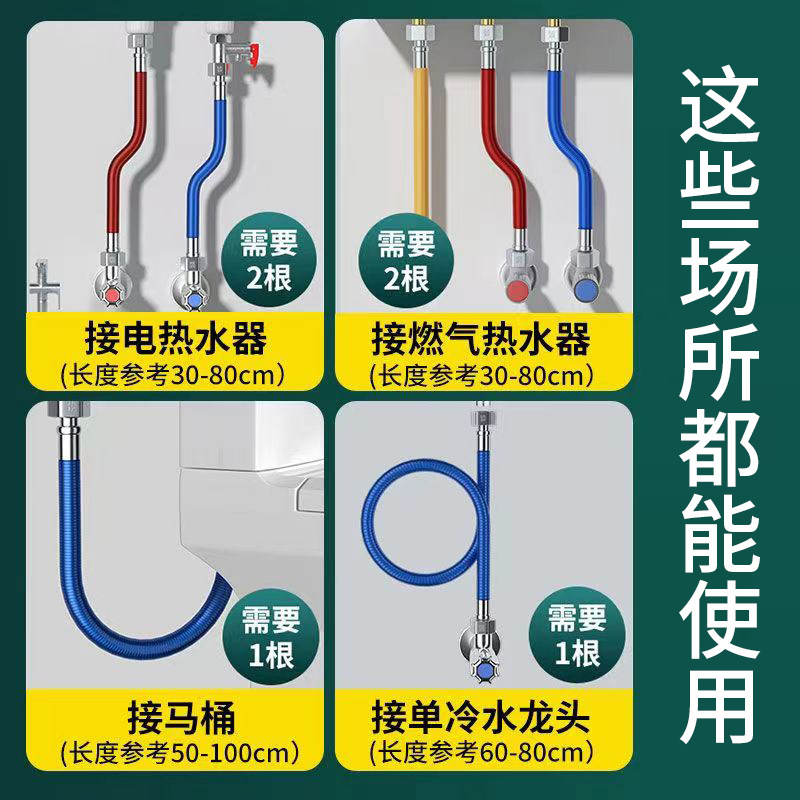 需要
2根

接电热水器
(长度参考30-80cm)

需要
2根

接燃气热水器
(长度参考30-80cm)

需要
1根

接马桶
(长度参考50-100cm)

需要
1根

接单冷水龙头
(长度参考60-80cm)

这些场所都能使用