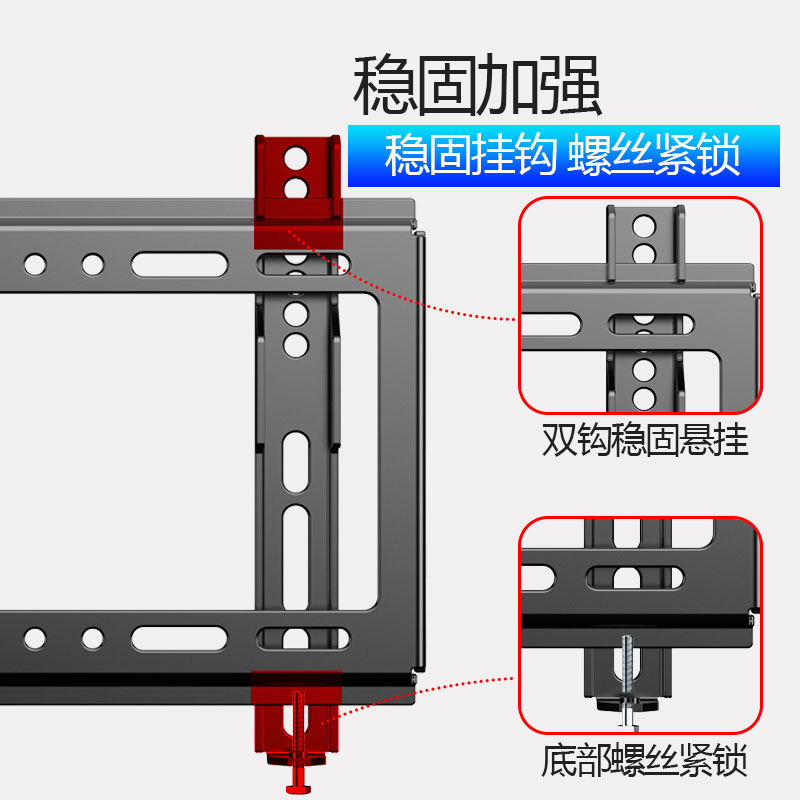 稳固加强

稳固挂钩 螺丝紧锁

双钩稳固悬挂

底部螺丝紧锁