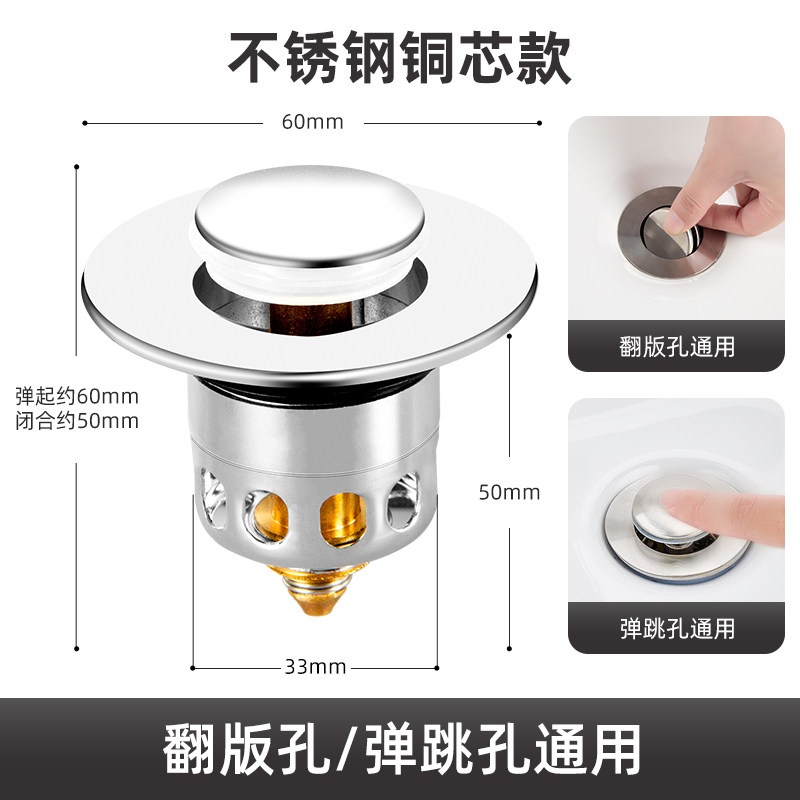 不锈钢铜芯款

60mm

弹起约60mm
闭合约50mm

50mm

33mm

翻版孔通用

弹跳孔通用

翻版孔/弹跳孔通用