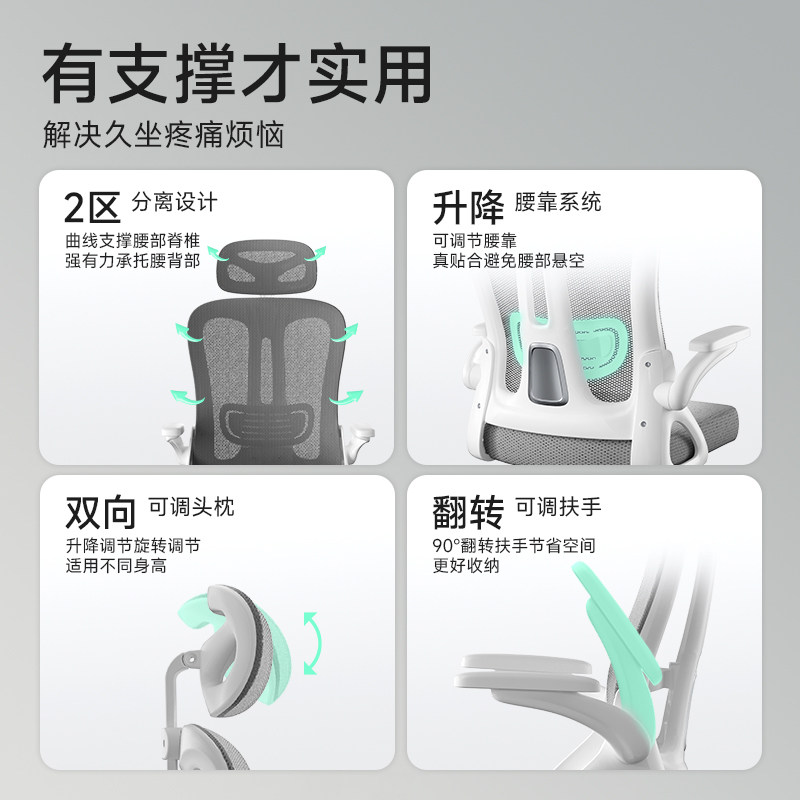 有支撑才实用
解决久坐疼痛烦恼

2区 分离设计
曲线支撑腰部脊椎
强有力承托腰背部

升降 腰靠系统
可调节腰靠
真贴合避免腰部悬空

双向 可调头枕
升降调节旋转调节
适用不同身高

翻转 可调扶手
90°翻转扶手节省空间
更好收纳