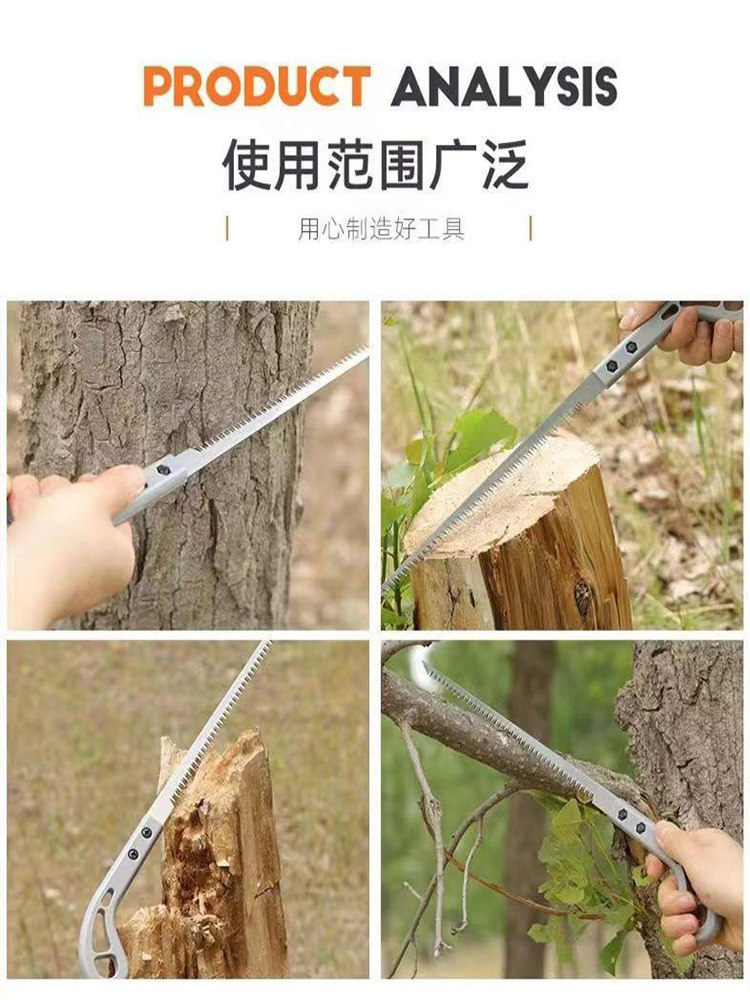 PRODUCT ANALYSIS

使用范围广泛

用心制造好工具