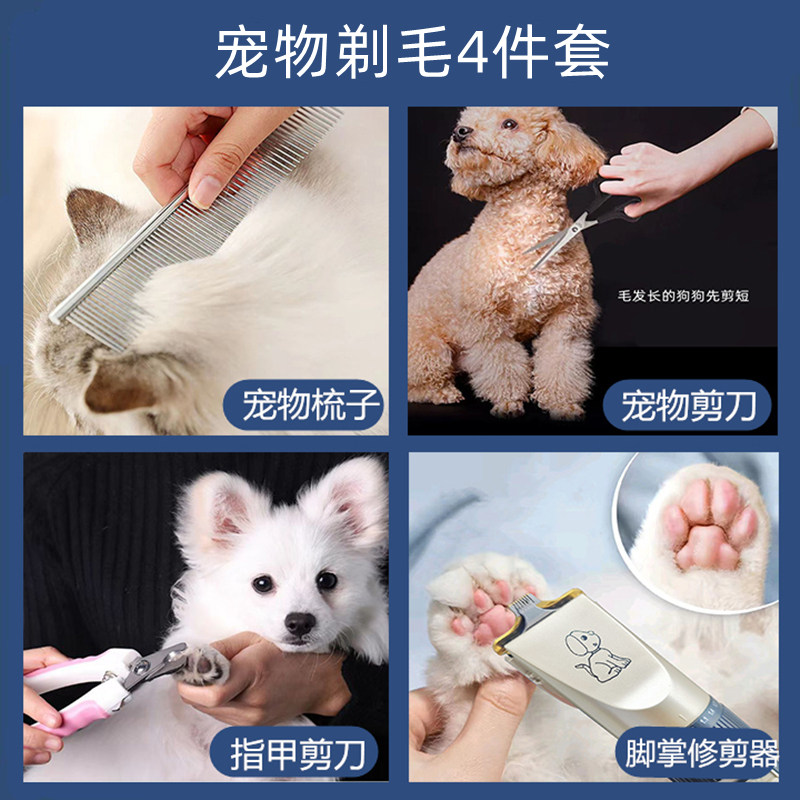 宠物剃毛4件套

宠物梳子

毛发长的狗狗先剪短

宠物剪刀

指甲剪刀

脚掌修剪器