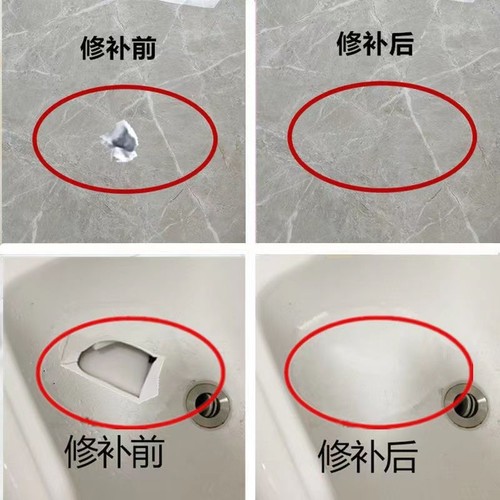 修补前

修补后

修补前

修补后