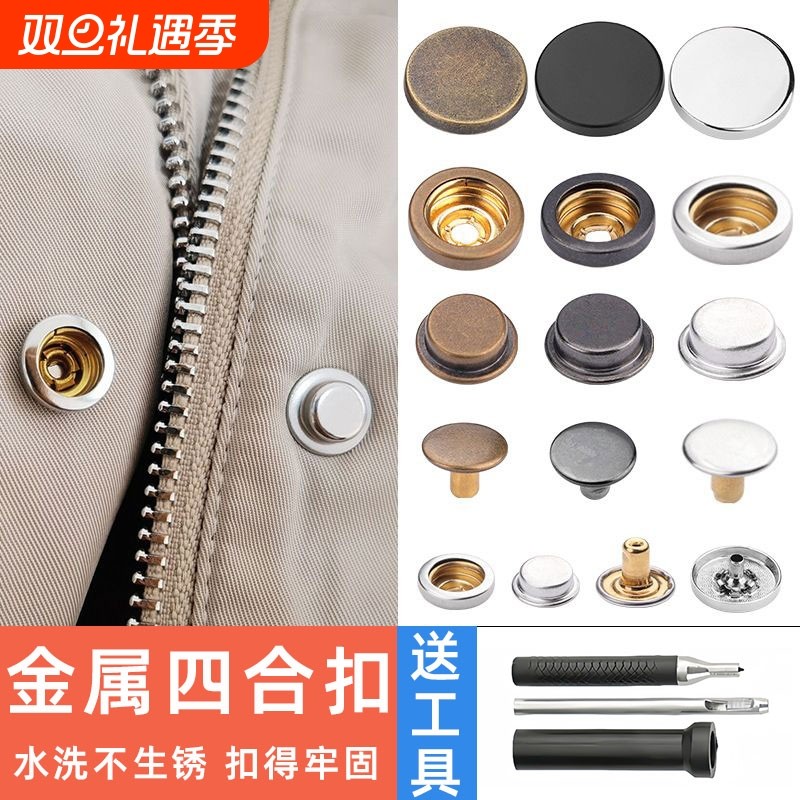 双旦礼遇季

金属四合扣

水洗不生锈 扣得牢固

送工具