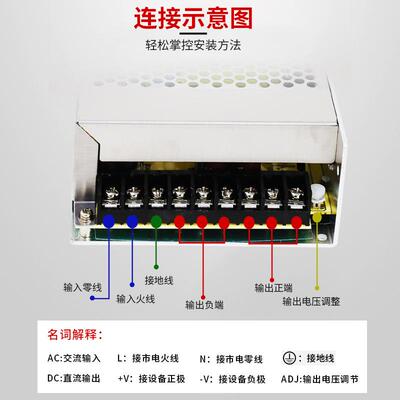 连接示意图

轻松掌控安装方法

输入零线

输入火线

接地线

输出负端

输出正端

输出电压调整

名词解释：

AC:交流输入　L：接市电火线　N：接市电零线　⏚：接地线

DC:直流输出　+V：接设备正极　-V：接设备负极　ADJ:输出电压调节