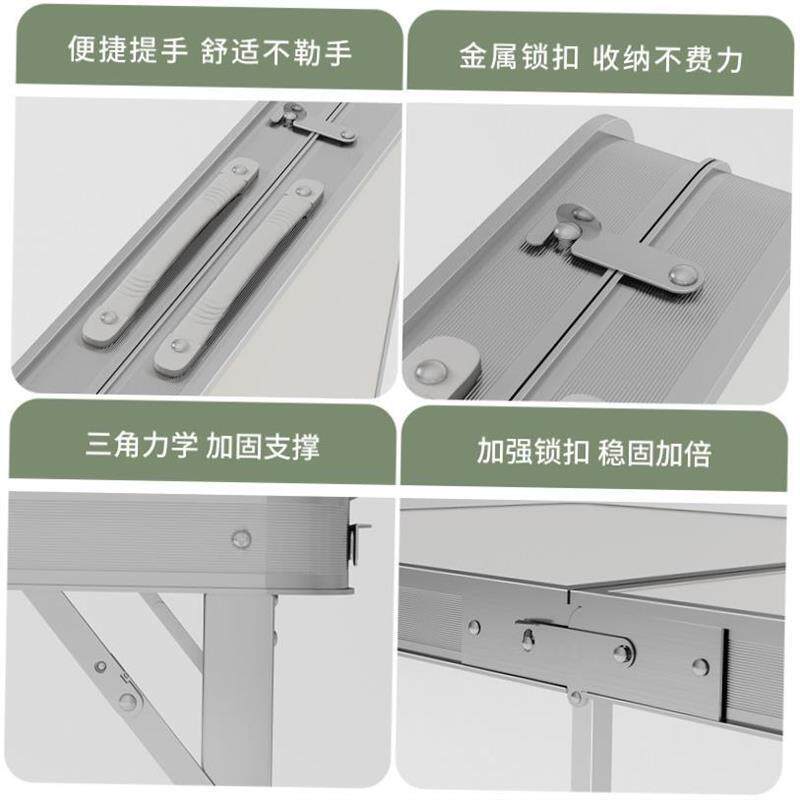 便捷提手 舒适不勒手

金属锁扣 收纳不费力

三角力学 加固支撑

加强锁扣 稳固加倍