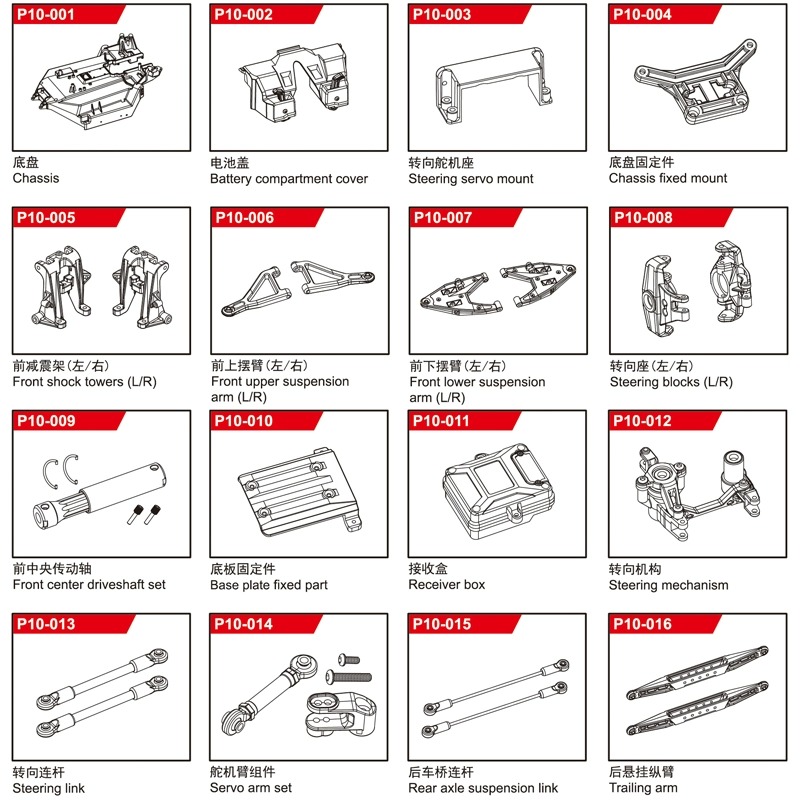 P10-001
底盘
Chassis

P10-002
电池盖
Battery compartment cover

P10-003
转向舵机座
Steering servo mount

P10-004
底盘固定件
Chassis fixed mount

P10-005
前减震架（左/右）
Front shock towers (L/R)

P10-006
前上摆臂（左/右）
Front upper suspension arm (L/R)

P10-007
前下摆臂（左/右）
Front lower suspension arm (L/R)

P10-008
转向座（左/右）
Steering blocks (L/R)

P10-009
前中央传动轴
Front center driveshaft set

P10-010
底板固定件
Base plate fixed part

P10-011
接收盒
Receiver box

P10-012
转向机构
Steering mechanism

P10-013
转向连杆
Steering link

P10-014
舵机臂组件
Servo arm set

P10-015
后车桥连杆
Rear axle suspension link

P10-016
后悬挂纵臂
Trailing arm