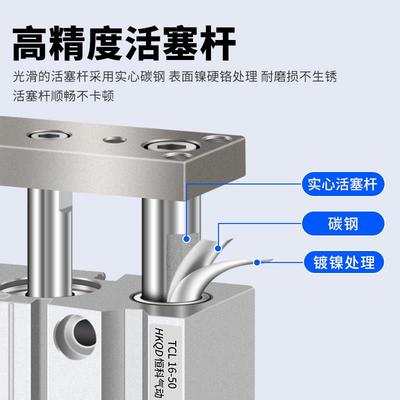 高精度活塞杆

光滑的活塞杆采用实心碳钢 表面镍硬铬处理 耐磨损不生锈 活塞杆顺畅不卡顿

实心活塞杆

碳钢

镀镍处理

TCL 16-50

HKQD 恒科气动