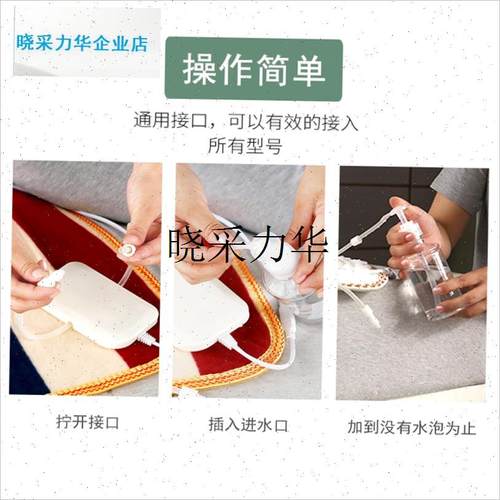 晓采力华企业店

操作简单

通用接口，可以有效的接入所有型号

晓采力华

拧开接口

插入进水口

加到没有水泡为止