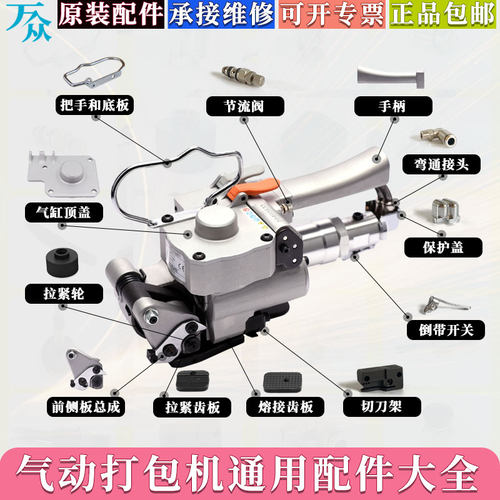 万众 原装配件 承接维修 可开专票 正品包邮

把手和底板

节流阀

手柄

弯通接头

气缸顶盖

保护盖

拉紧轮

倒带开关

前侧板总成

拉紧齿板

熔接齿板

切刀架

气动打包机通用配件大全