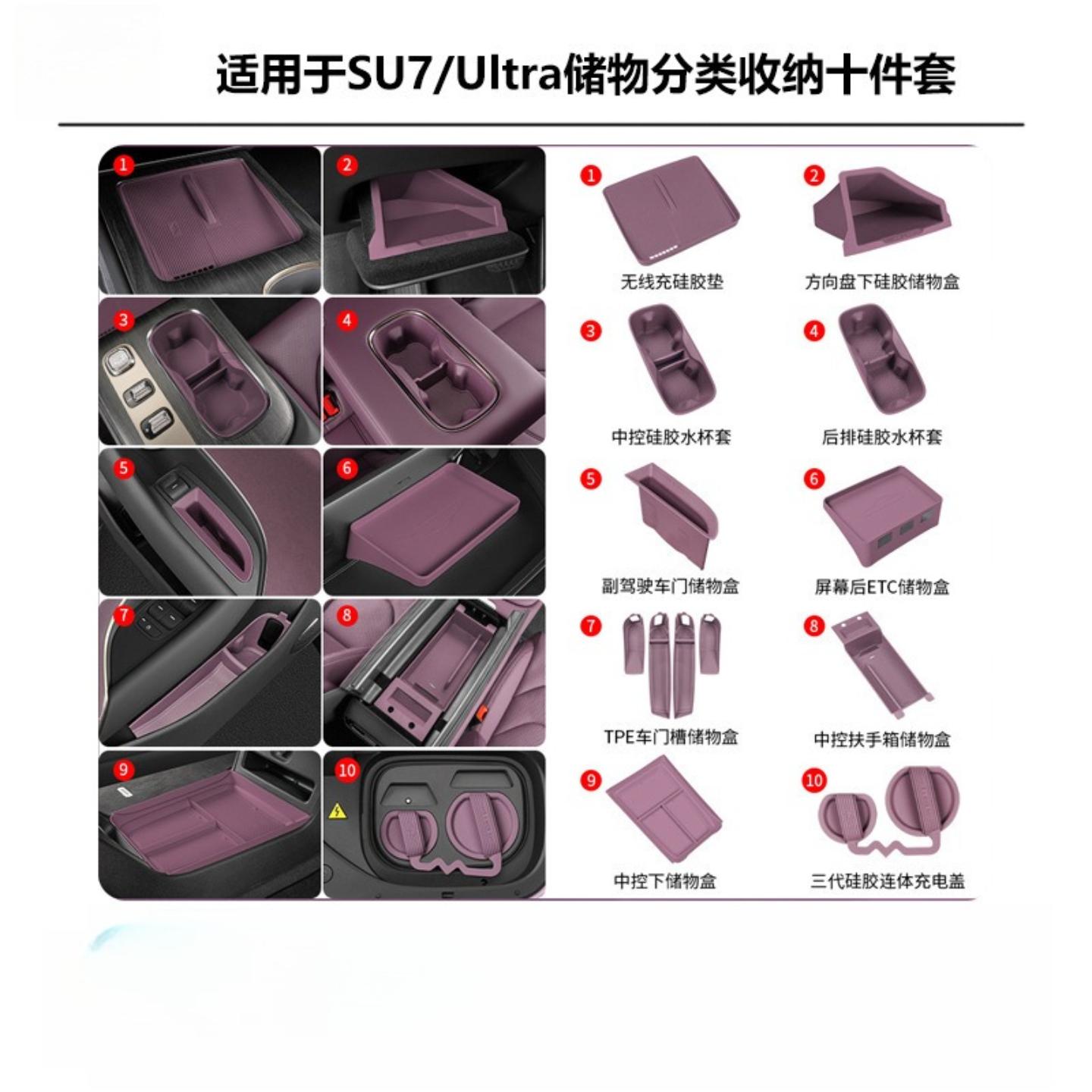 适用于SU7/Ultra储物分类收纳十件套

1
2
3
4
5
6
7
8
9
10

1
无线充硅胶垫

2
方向盘下硅胶储物盒

3
中控硅胶水杯套

4
后排硅胶水杯套

5
副驾驶车门储物盒

6
屏幕后ETC储物盒

7
TPE车门槽储物盒

8
中控扶手箱储物盒

9
中控下储物盒

10
三代硅胶连体充电盖