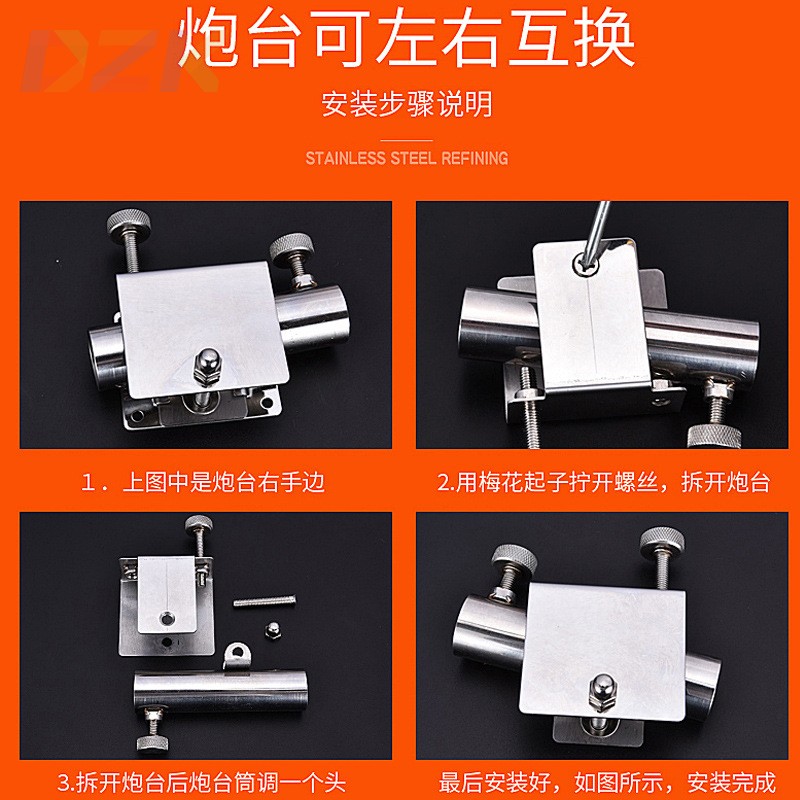 DZK

炮台可左右互换

安装步骤说明

STAINLESS STEEL REFINING

1．上图中是炮台右手边

2.用梅花起子拧开螺丝，拆开炮台

3.拆开炮台后炮台筒调一个头

最后安装好，如图所示，安装完成