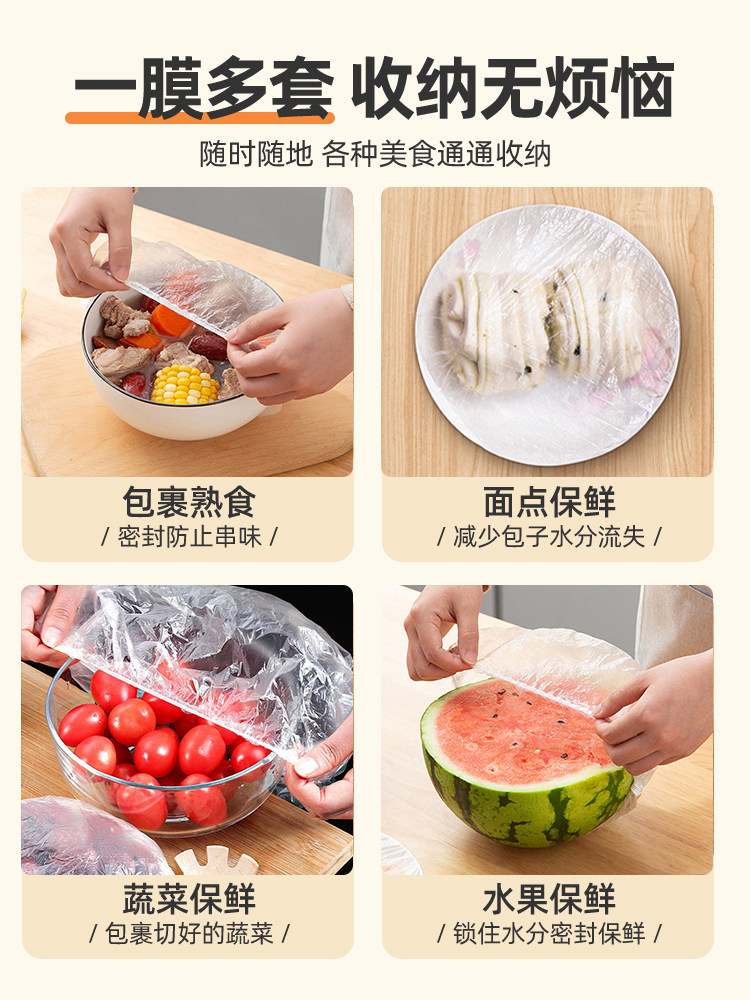 一膜多套 收纳无烦恼

随时随地 各种美食通通收纳

包裹熟食
/ 密封防止串味 /

面点保鲜
/ 减少包子水分流失 /

蔬菜保鲜
/ 包裹切好的蔬菜 /

水果保鲜
/ 锁住水分密封保鲜 /