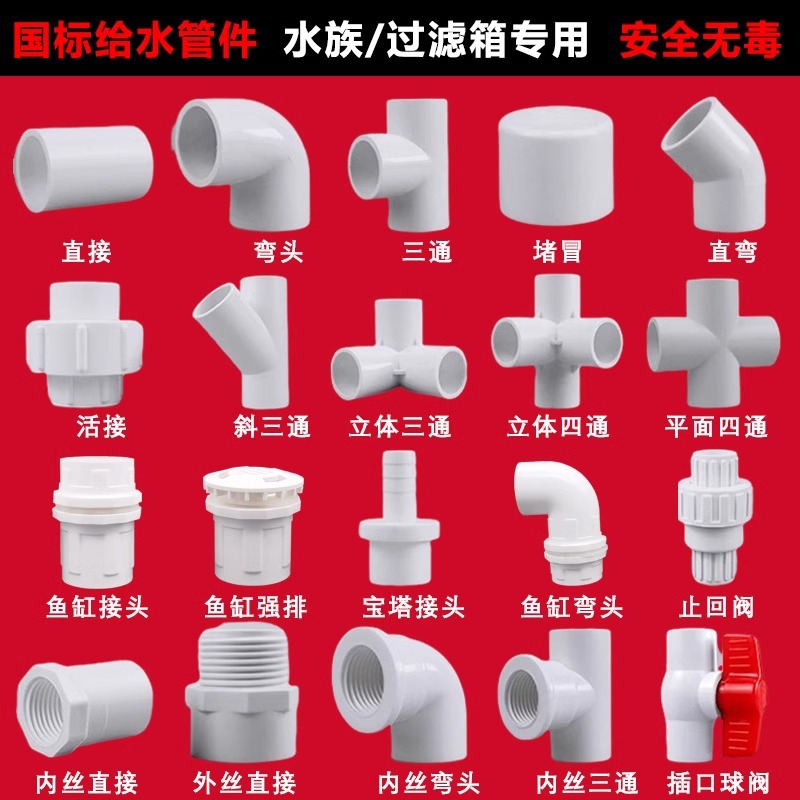 国标给水管件 水族/过滤箱专用 安全无毒

直接 弯头 三通 堵冒 直弯

活接 斜三通 立体三通 立体四通 平面四通

鱼缸接头 鱼缸强排 宝塔接头 鱼缸弯头 止回阀

内丝直接 外丝直接 内丝弯头 内丝三通 插口球阀