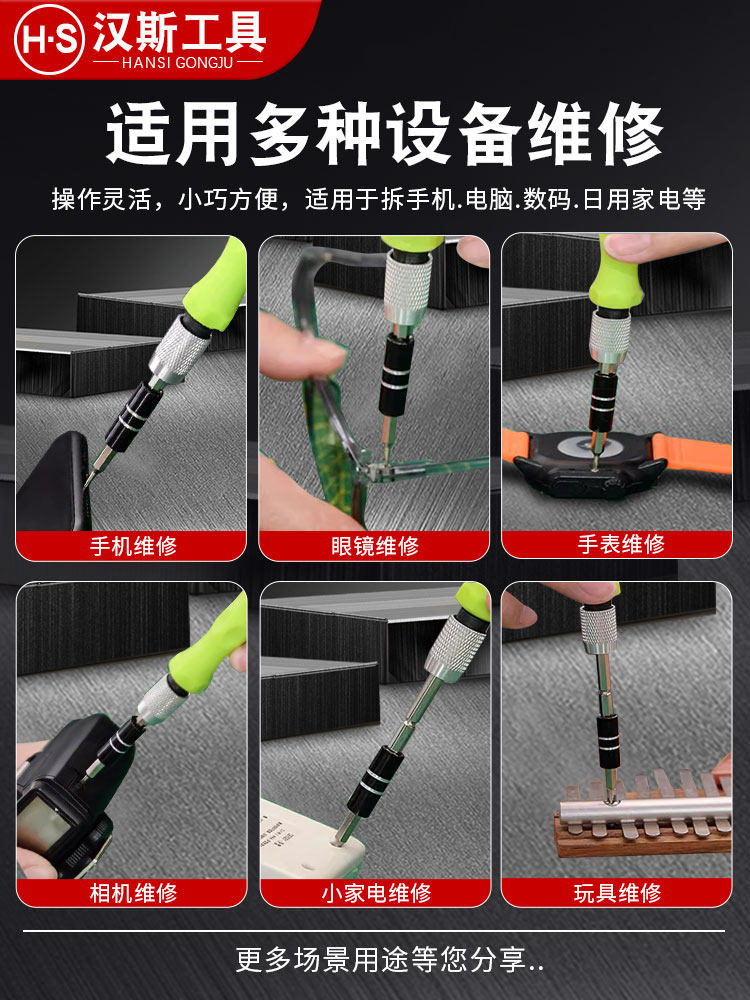 H·S 汉斯工具
HANSI GONGJU

适用多种设备维修

操作灵活，小巧方便，适用于拆手机.电脑.数码.日用家电等

手机维修

眼镜维修

手表维修

相机维修

小家电维修

玩具维修

更多场景用途等您分享..