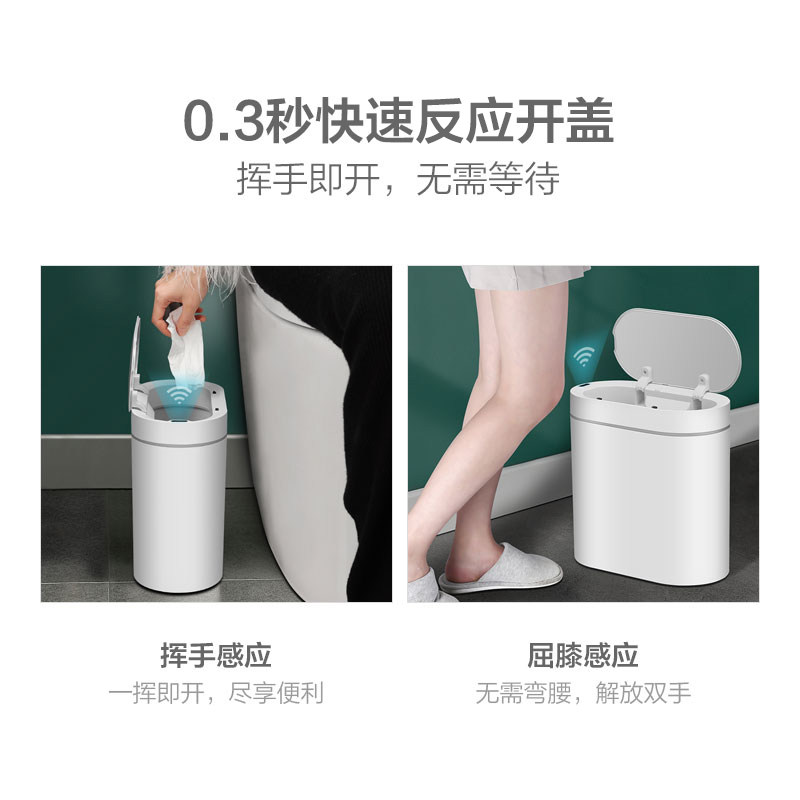 0.3秒快速反应开盖
挥手即开，无需等待

挥手感应
一挥即开，尽享便利

屈膝感应
无需弯腰，解放双手