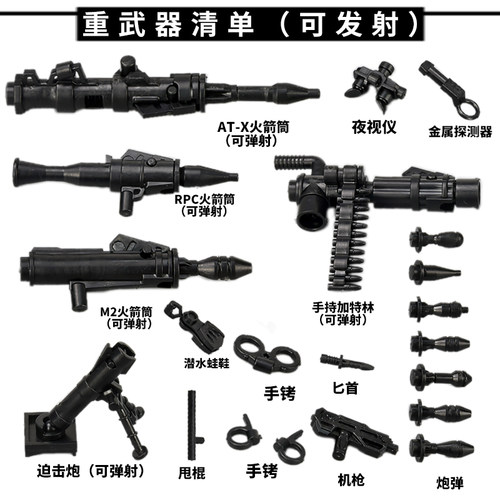 重武器清单（可发射）

AT-X火箭筒
（可弹射）

夜视仪

金属探测器

RPC火箭筒
（可弹射）

M2火箭筒
（可弹射）

手持加特林
（可弹射）

潜水蛙鞋

手铐

匕首

迫击炮（可弹射）

甩棍

手铐

机枪

炮弹