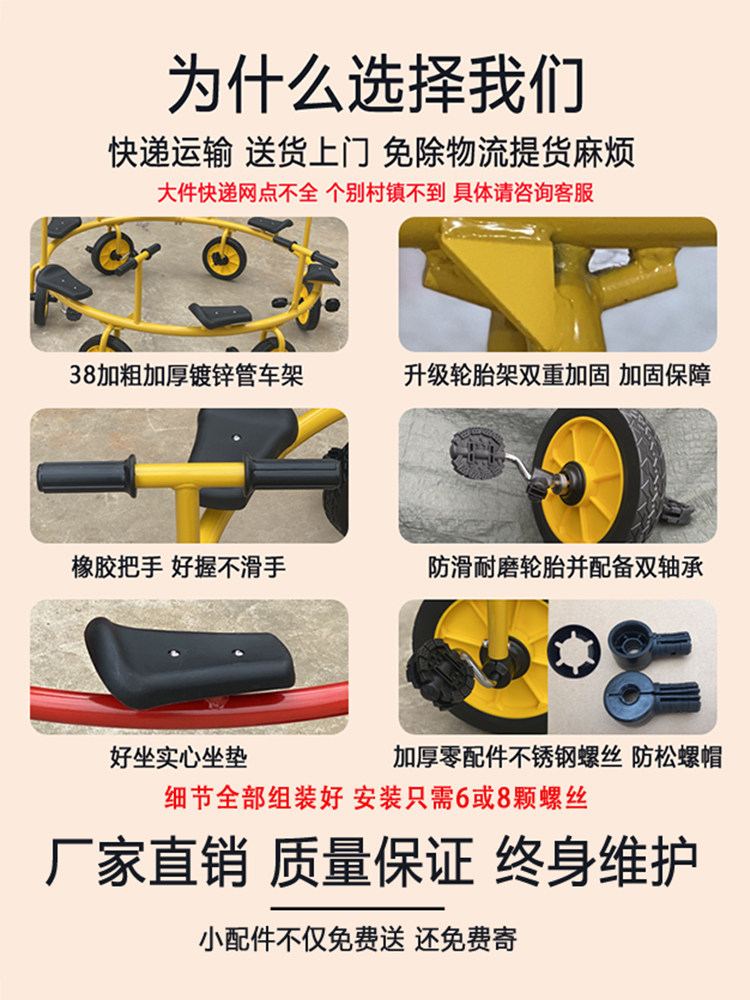 为什么选择我们

快递运输 送货上门 免除物流提货麻烦

大件快递网点不全 个别村镇不到 具体请咨询客服

38加粗加厚镀锌管车架

升级轮胎架双重加固 加固保障

橡胶把手 好握不滑手

防滑耐磨轮胎并配备双轴承

好坐实心坐垫

加厚零配件不锈钢螺丝 防松螺帽

细节全部组装好 安装只需6或8颗螺丝

厂家直销 质量保证 终身维护

小配件不仅免费送 还免费寄