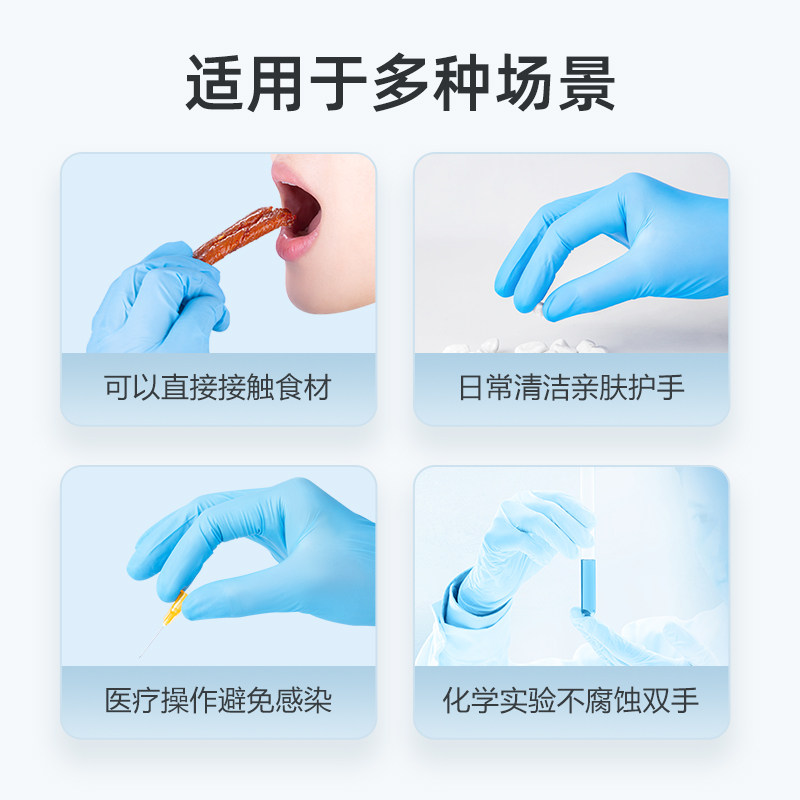 适用于多种场景

可以直接接触食材

日常清洁亲肤护手

医疗操作避免感染

化学实验不腐蚀双手