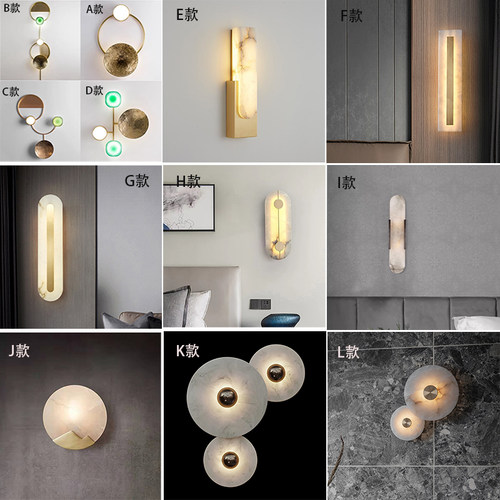 B款

A款

C款

D款

E款

F款

G款

H款

I款

J款

K款

L款