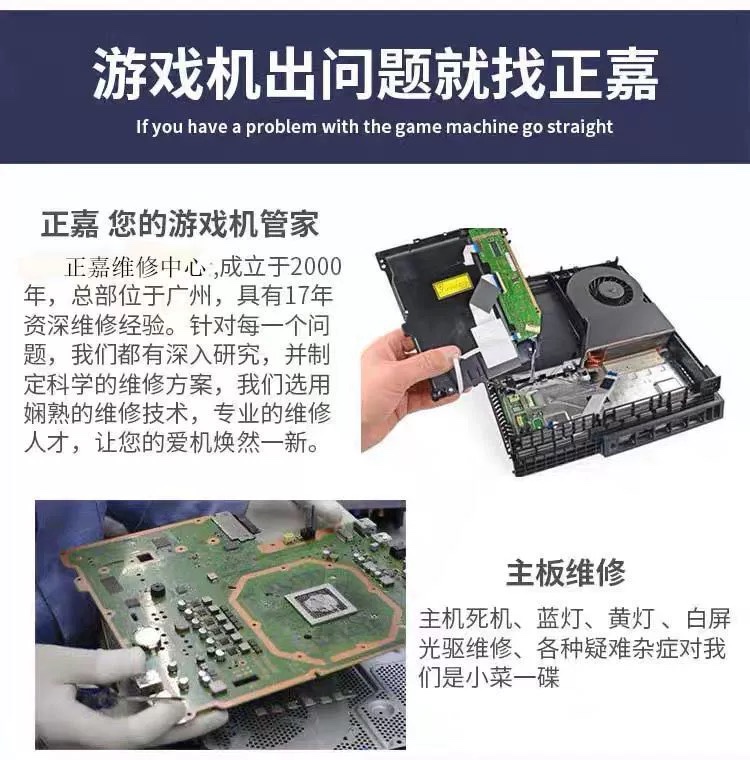 游戏机出问题就找正嘉

If you have a problem with the game machine go straight

正嘉 您的游戏机管家

正嘉维修中心,成立于2000年，总部位于广州，具有17年资深维修经验。针对每一个问题，我们都有深入研究，并制定科学的维修方案，我们选用娴熟的维修技术，专业的维修人才，让您的爱机焕然一新。

主板维修

主机死机、蓝灯、黄灯 、白屏光驱维修、各种疑难杂症对我们是小菜一碟