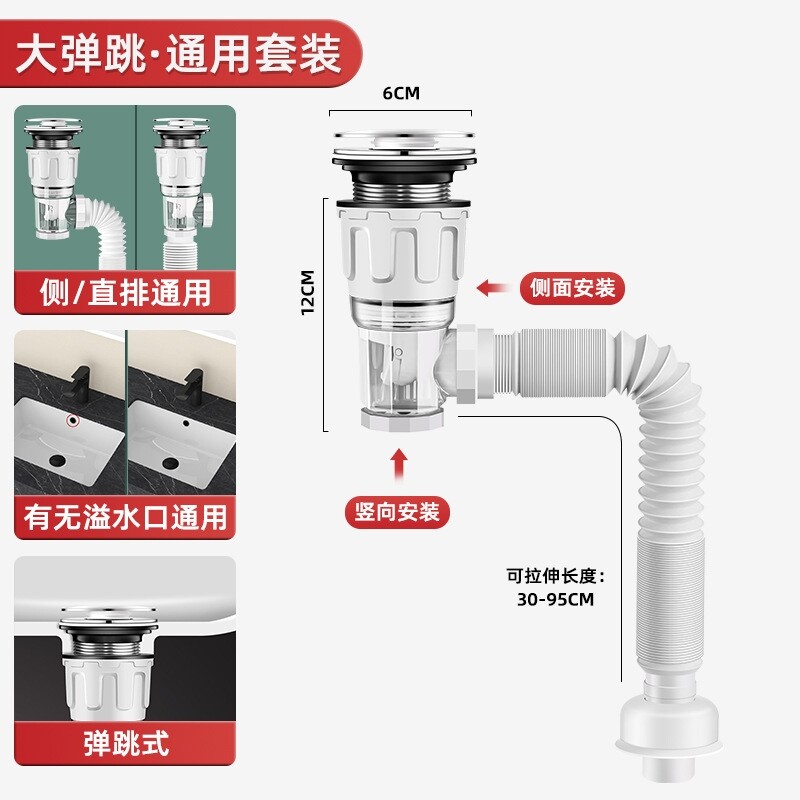 大弹跳·通用套装

侧/直排通用

有无溢水口通用

弹跳式

6CM

12CM

侧面安装

竖向安装

可拉伸长度：
30-95CM