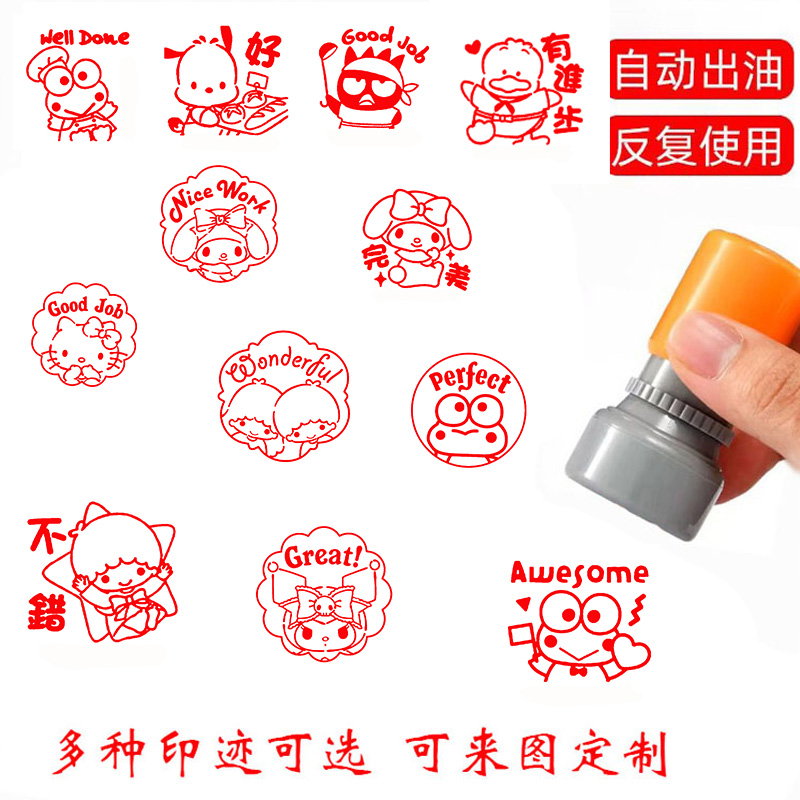 Well Done

好

Good Job

有進步

自动出油

反复使用

Nice Work

完美

Good Job

Wonderful

Perfect

不錯

Great!

Awesome

多种印迹可选 可来图定制