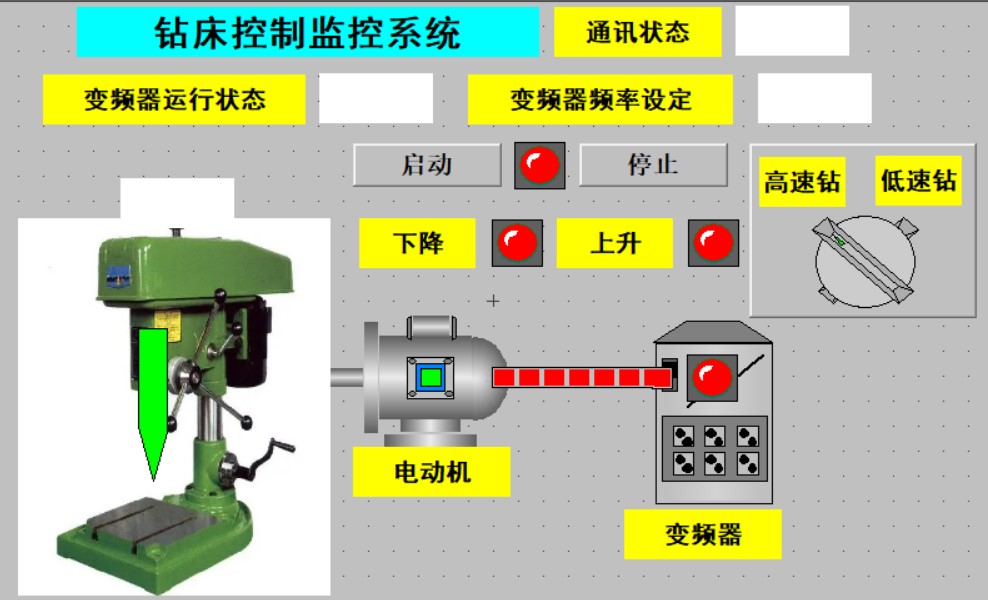 钻床控制监控系统

通讯状态

变频器运行状态

变频器频率设定

启动

停止

高速钻

低速钻

下降

上升

电动机

变频器