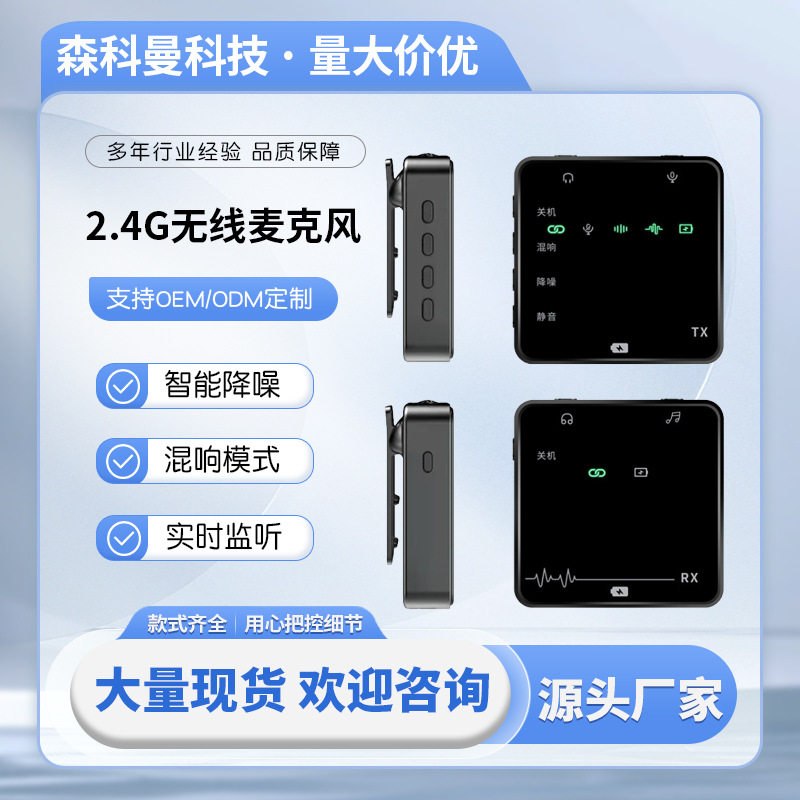 森科曼科技 · 量大价优

多年行业经验 品质保障

2.4G无线麦克风

支持OEM/ODM定制

智能降噪

混响模式

实时监听

关机
混响
降噪
静音
TX

关机
RX

款式齐全 | 用心把控细节

大量现货 欢迎咨询

源头厂家