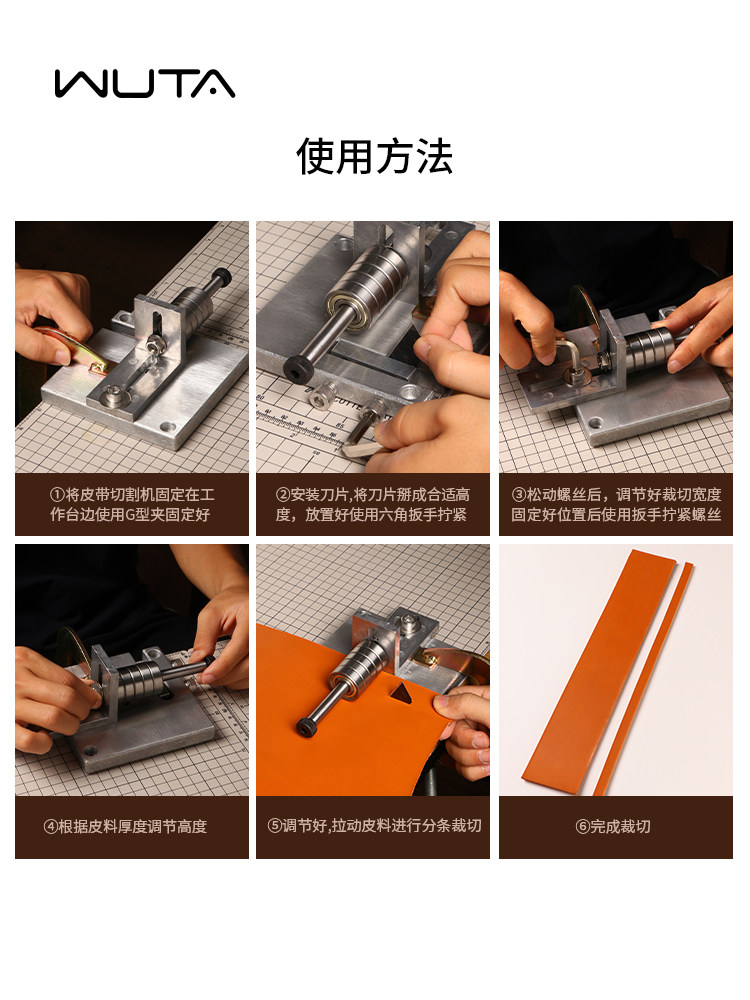 WUTA

使用方法

①将皮带切割机固定在工作台边使用G型夹固定好

②安装刀片,将刀片掰成合适高度，放置好使用六角扳手拧紧

③松动螺丝后，调节好裁切宽度固定好位置后使用扳手拧紧螺丝

④根据皮料厚度调节高度

⑤调节好,拉动皮料进行分条裁切

⑥完成裁切