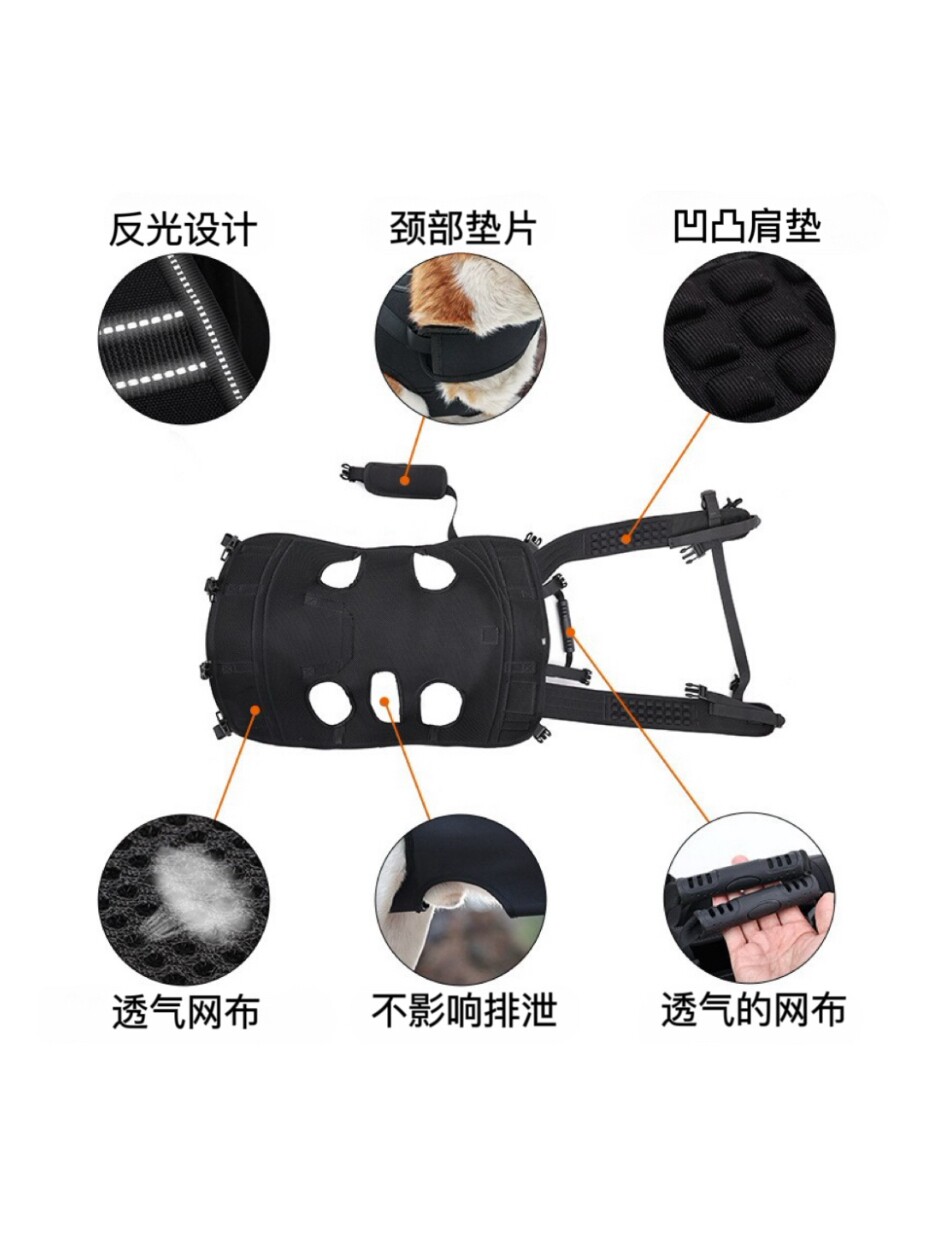 反光设计

颈部垫片

凹凸肩垫

透气网布

不影响排泄

透气的网布