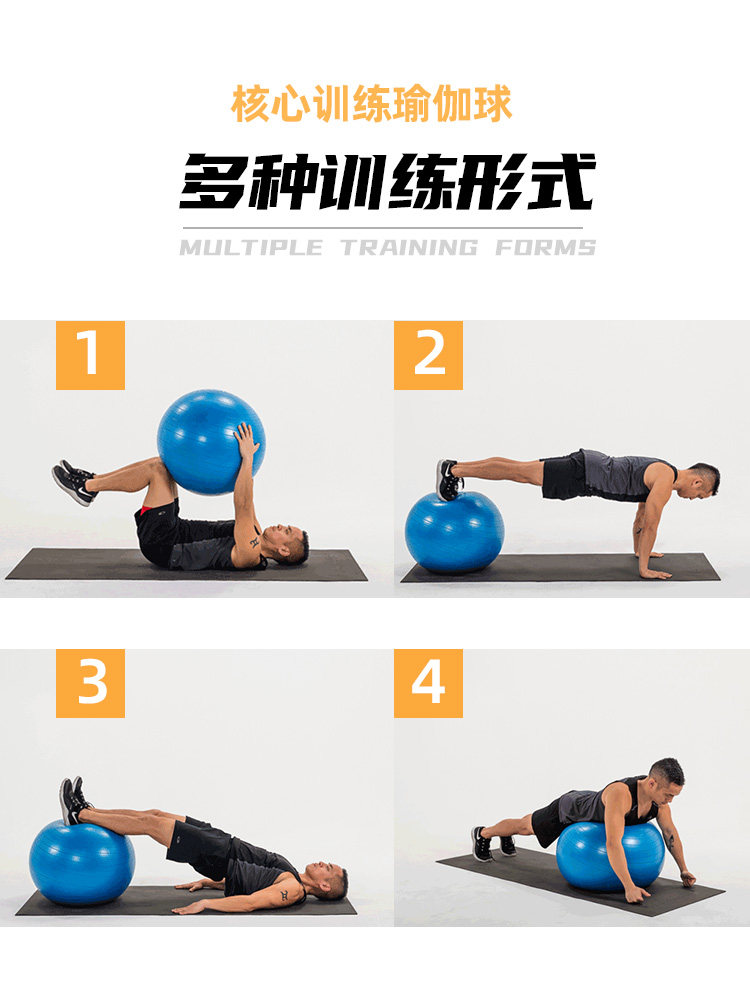 核心训练瑜伽球

多种训练形式

MULTIPLE TRAINING FORMS

1

2

3

4