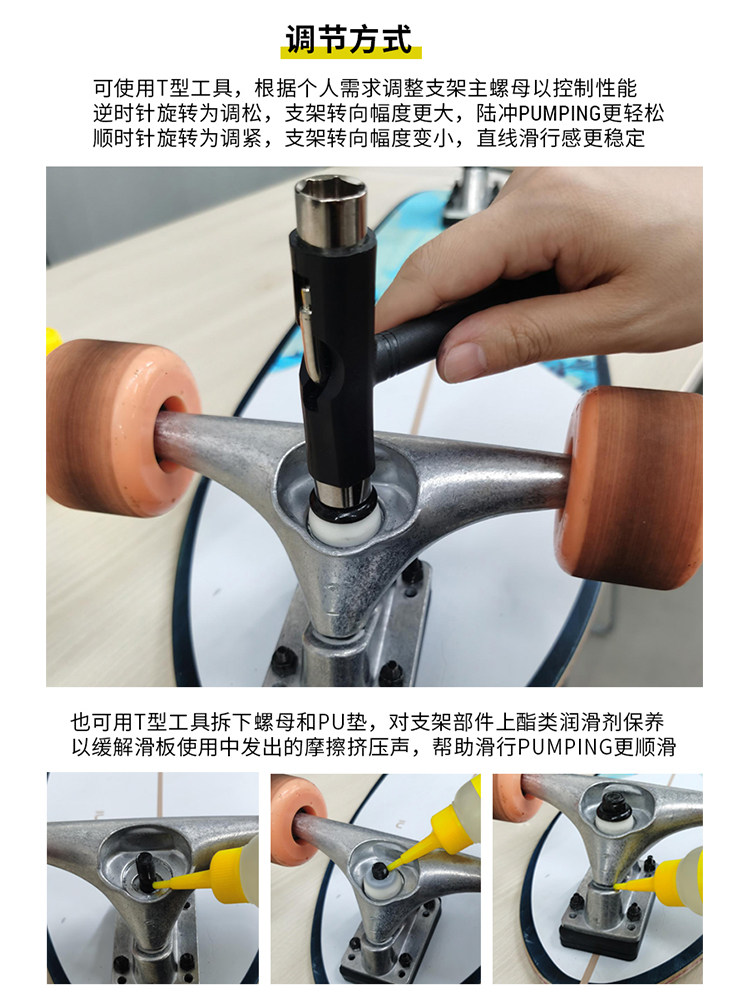 调节方式

可使用T型工具，根据个人需求调整支架主螺母以控制性能
逆时针旋转为调松，支架转向幅度更大，陆冲PUMPING更轻松
顺时针旋转为调紧，支架转向幅度变小，直线滑行感更稳定

也可用T型工具拆下螺母和PU垫，对支架部件上酯类润滑剂保养
以缓解滑板使用中发出的摩擦挤压声，帮助滑行PUMPING更顺滑