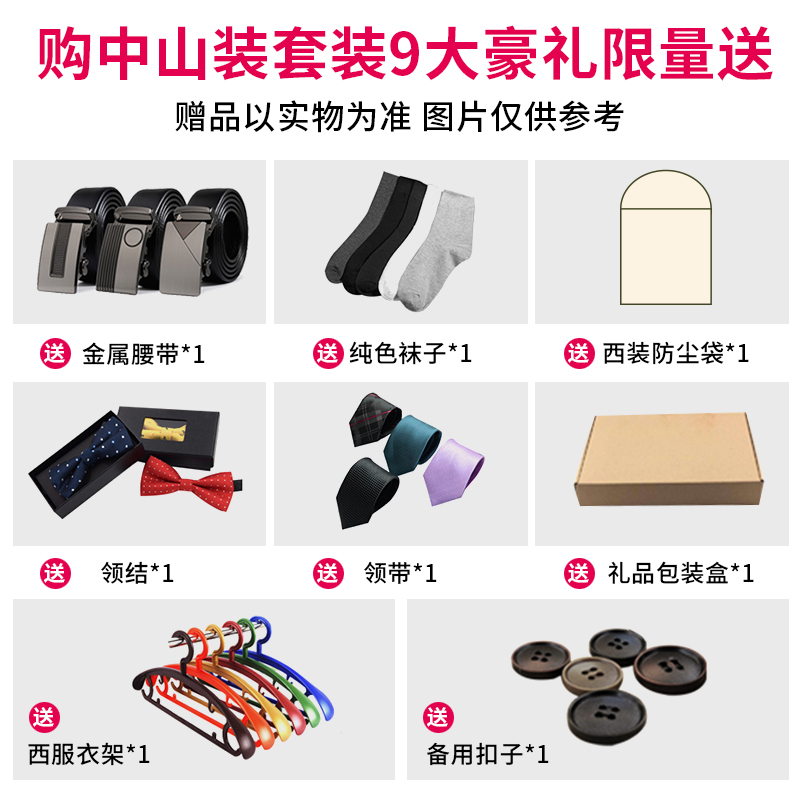 购中山装套装9大豪礼限量送

赠品以实物为准 图片仅供参考

送 金属腰带*1

送 纯色袜子*1

送 西装防尘袋*1

送 领结*1

送 领带*1

送 礼品包装盒*1

送 西服衣架*1

送 备用扣子*1