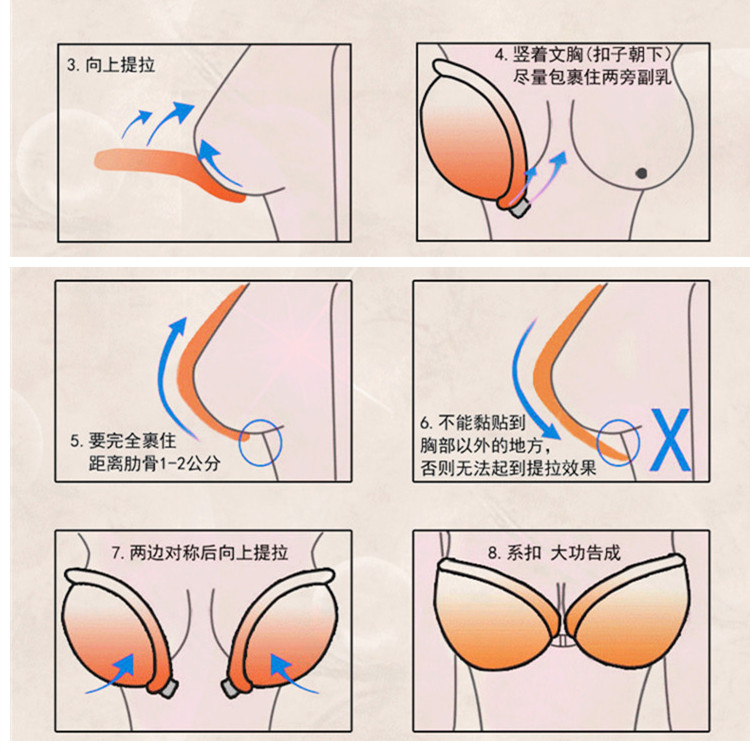 3. 向上提拉

4. 竖着文胸(扣子朝下)
尽量包裹住两旁副乳

5. 要完全裹住
距离肋骨1-2公分

6. 不能黏贴到
胸部以外的地方,
否则无法起到提拉效果

X

7. 两边对称后向上提拉

8. 系扣 大功告成