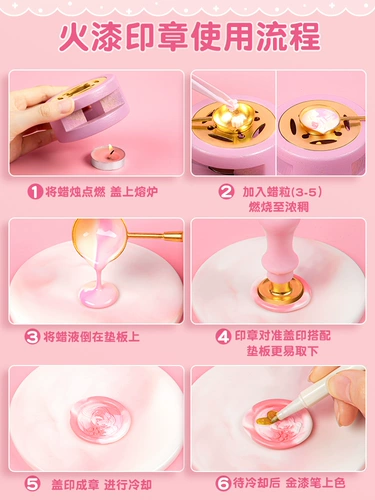 火漆印章使用流程

1 将蜡烛点燃 盖上熔炉

2 加入蜡粒(3-5) 燃烧至浓稠

3 将蜡液倒在垫板上

4 印章对准盖印搭配 垫板更易取下

5 盖印成章 进行冷却

6 待冷却后 金漆笔上色